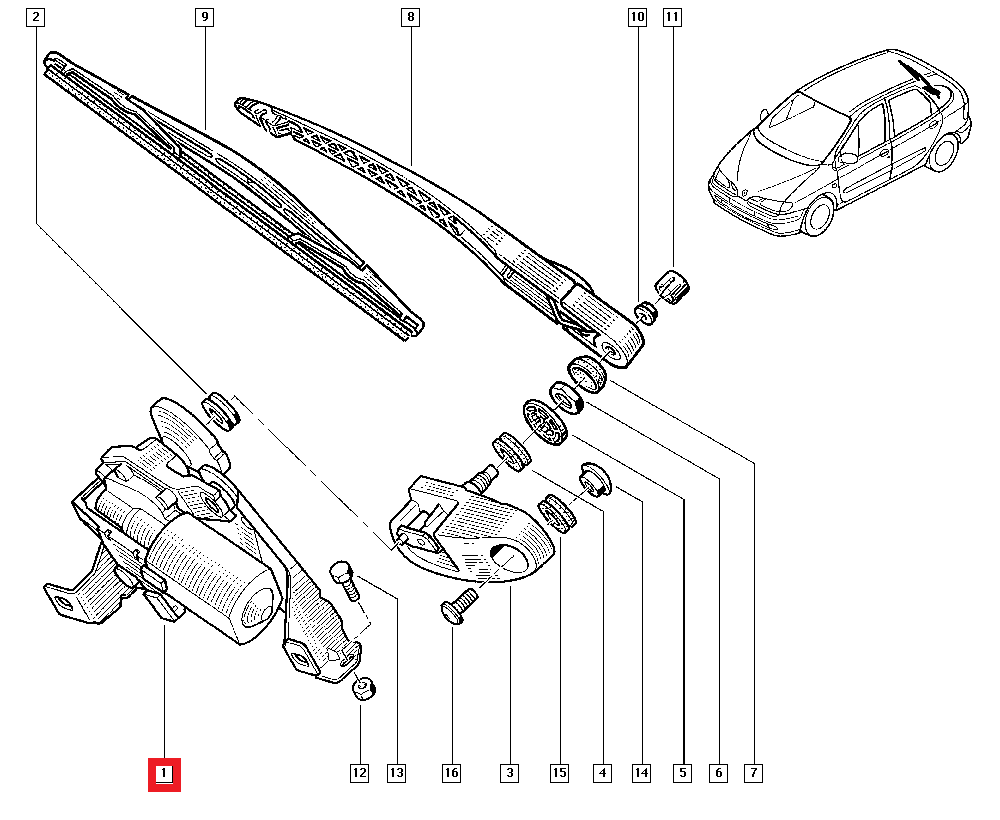 2
9
8
10
11
1
12
13
16
3
15
4
14
5
6
7